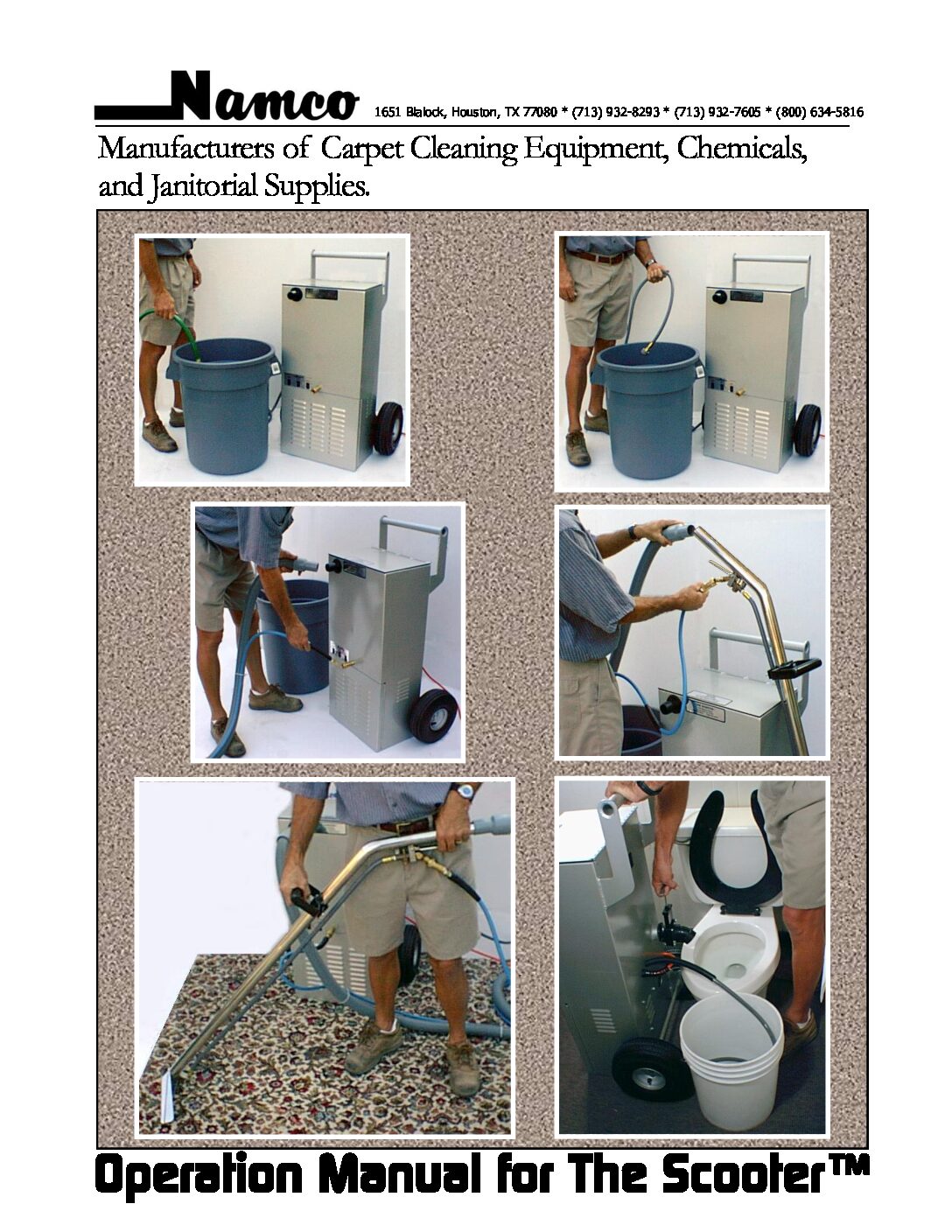 Namco 1651 Blalock, Houston, TX 77080 * (713) 932-8293 * (713) 932-7605 * (800) 634-5816

Manufacturers of Carpet Cleaning Equipment, Chemicals, and Janitorial Supplies.

Operation Manual for The Scooter™